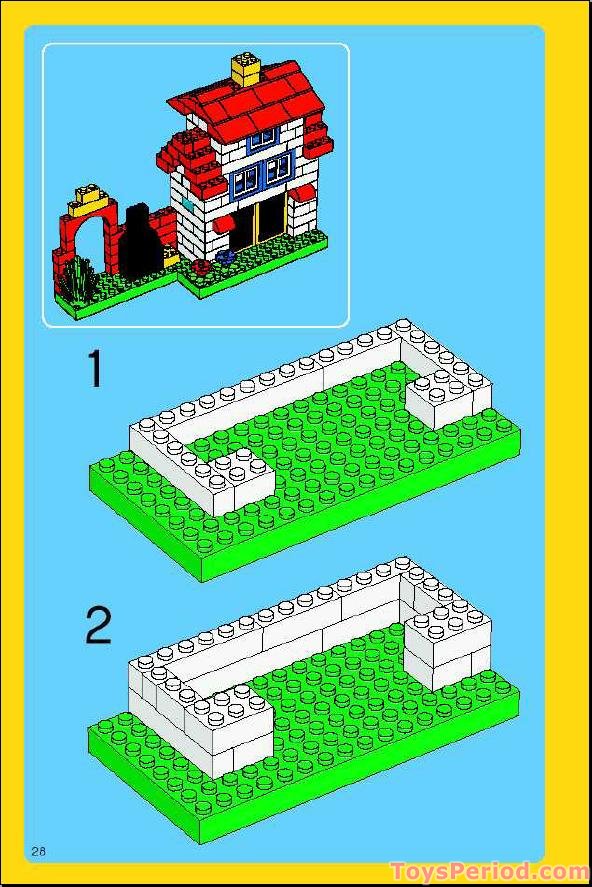 1

2

28

ToysPeriod.com