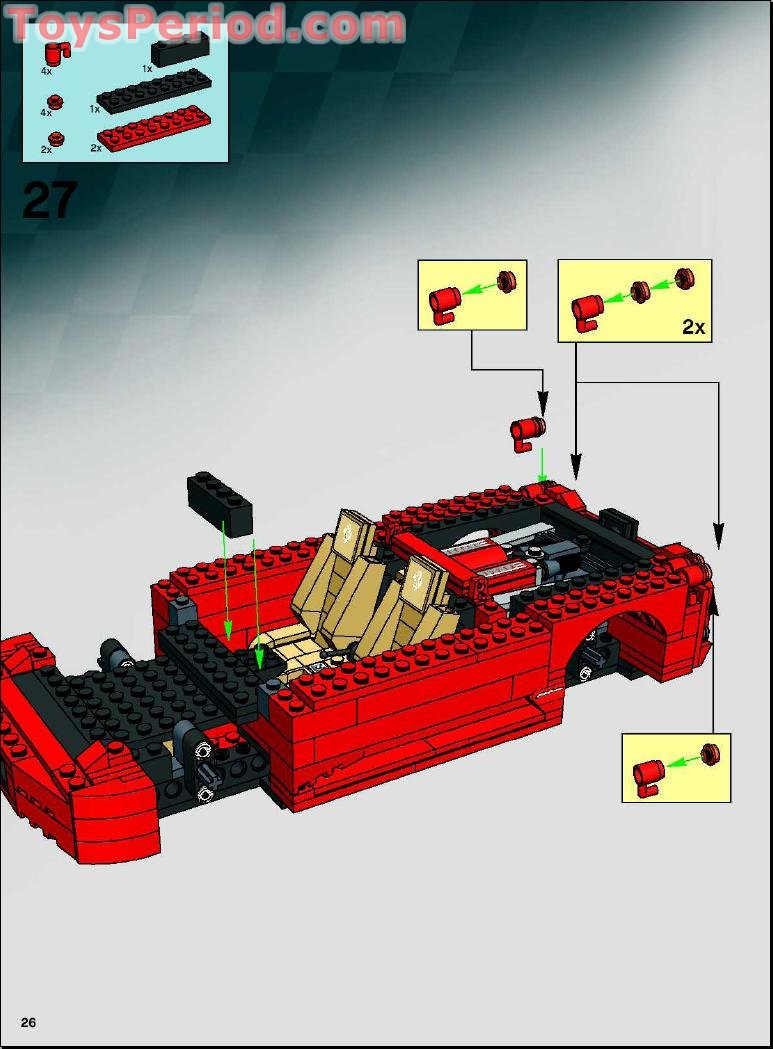 ToysPeriod.com

4x
1x
4x
1x
2x
2x

27

2x

26