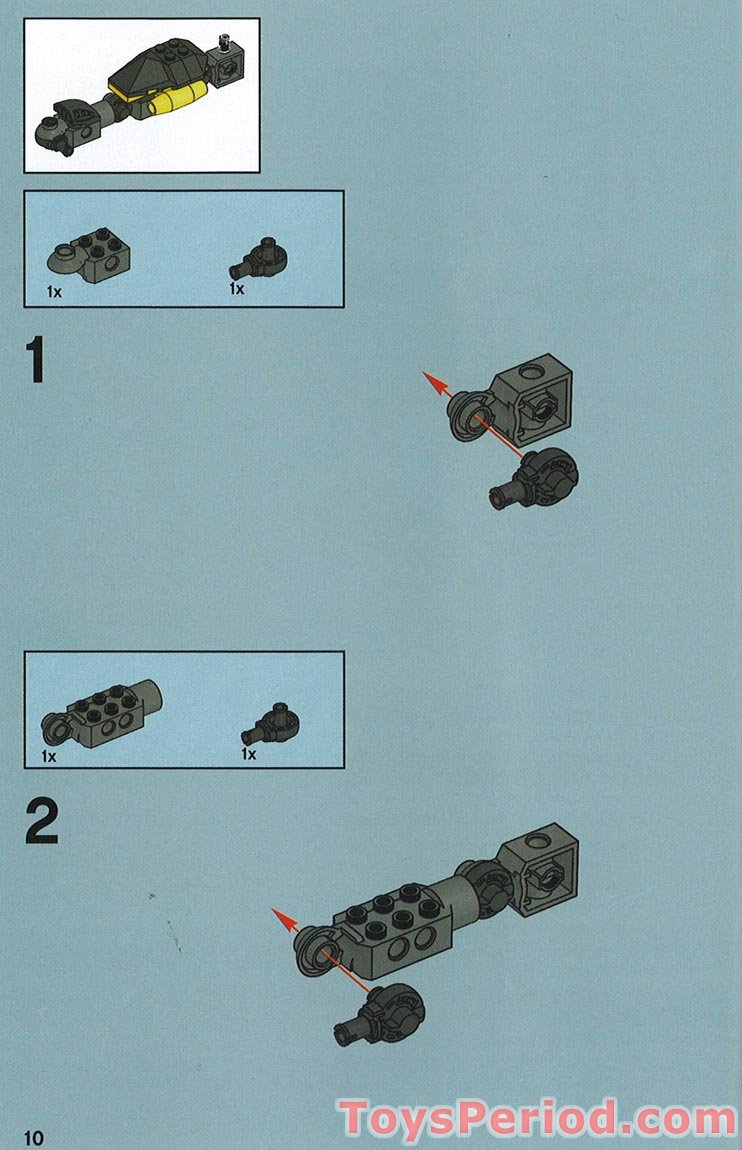 1x
1x

1

1x
1x

2

10

ToysPeriod.com