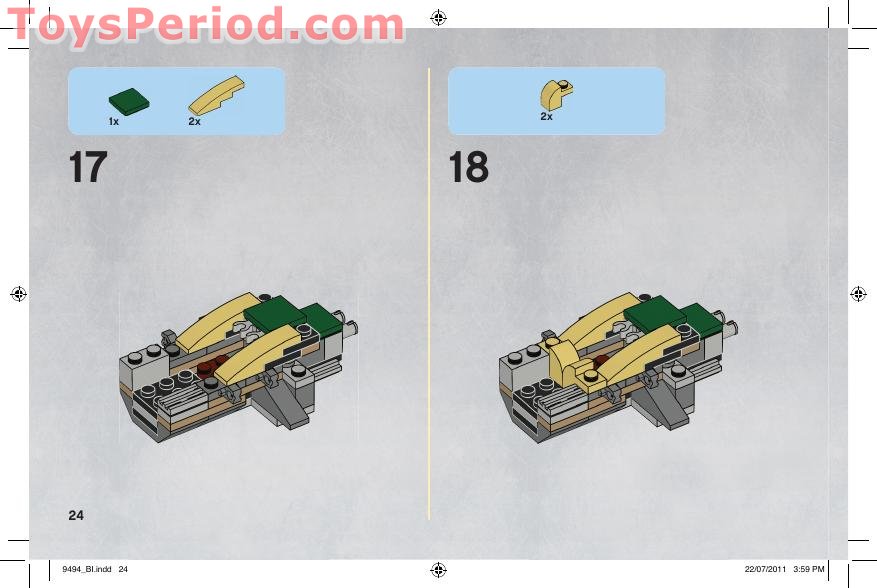 ToysPeriod.com

1x 2x

17

2x

18

24

9494_BI.indd 24

22/07/2011 3:59 PM