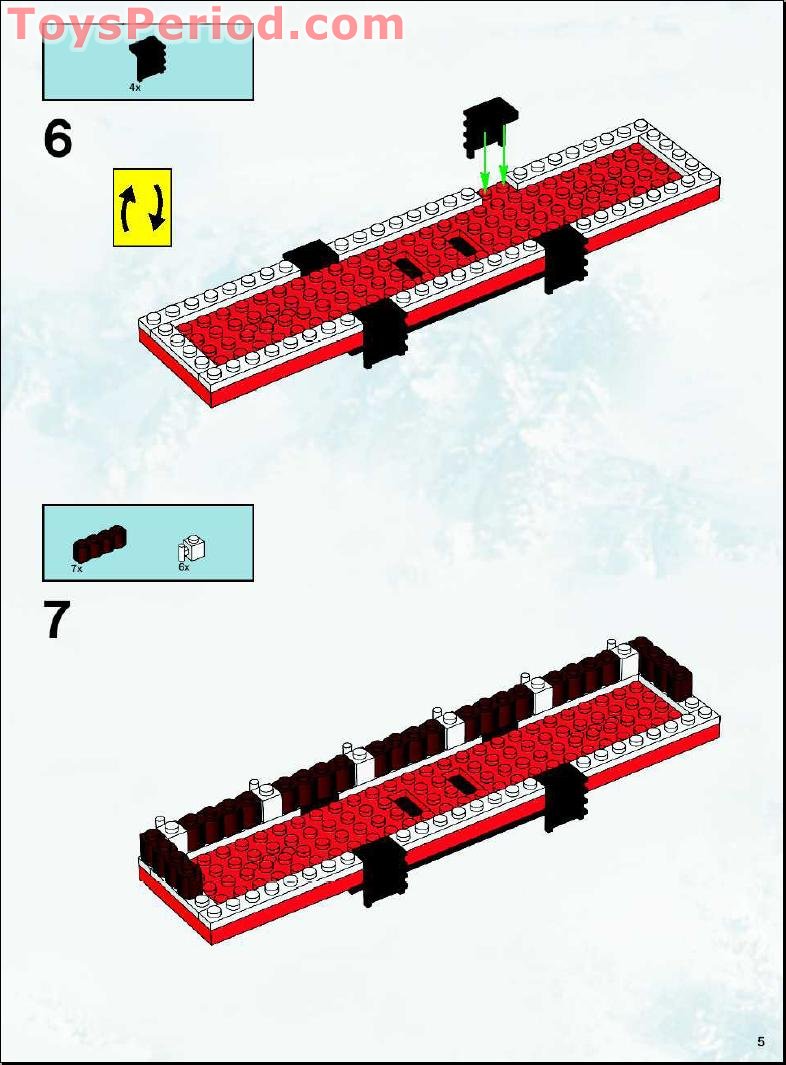 ToysPeriod.com

4x

6

7x

6x

7

5