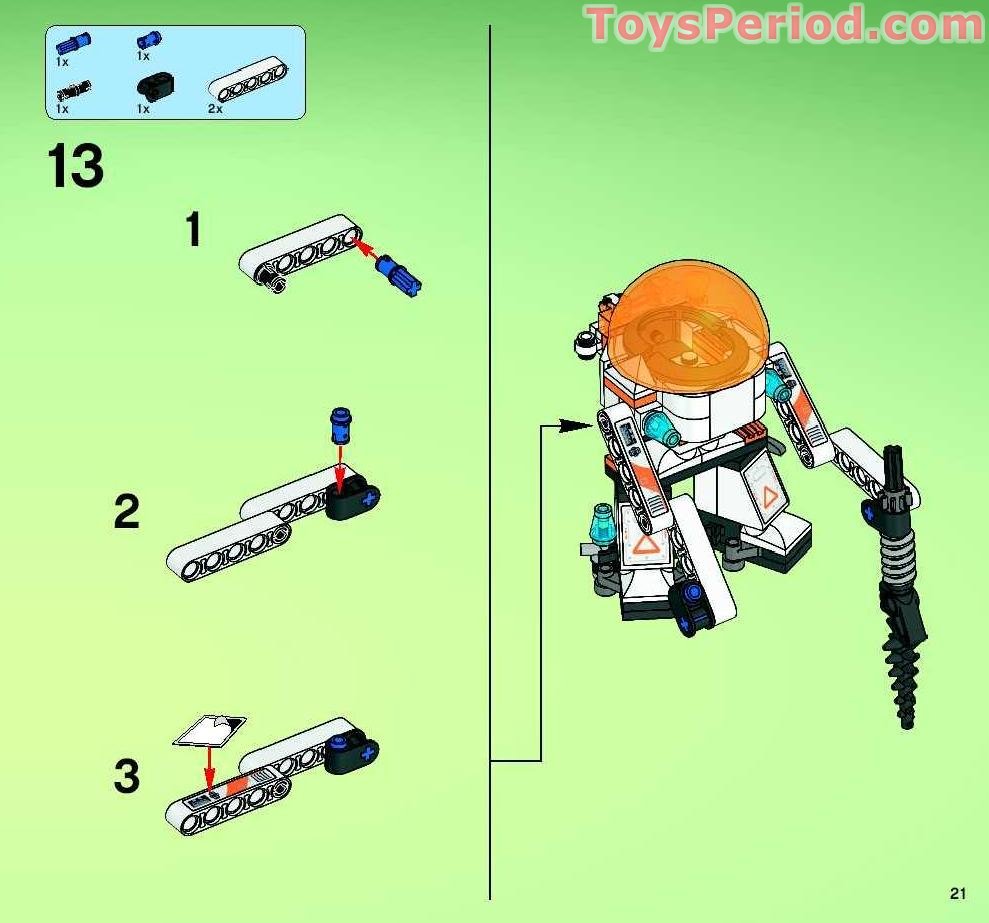 ToysPeriod.com

1x
1x
1x
1x
2x

13

1

2

3

21