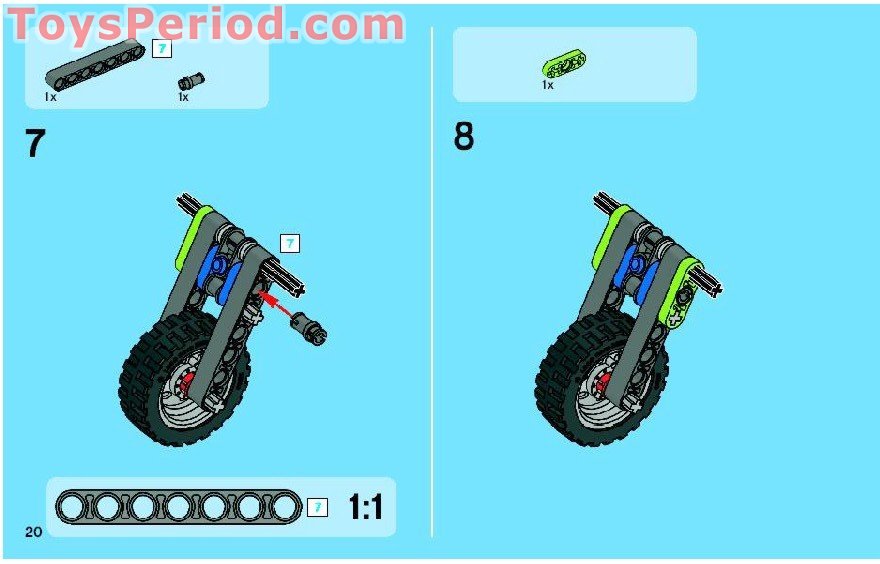 ToysPeriod.com

7
1x
1x

7

7

7
1:1

20

1x

8