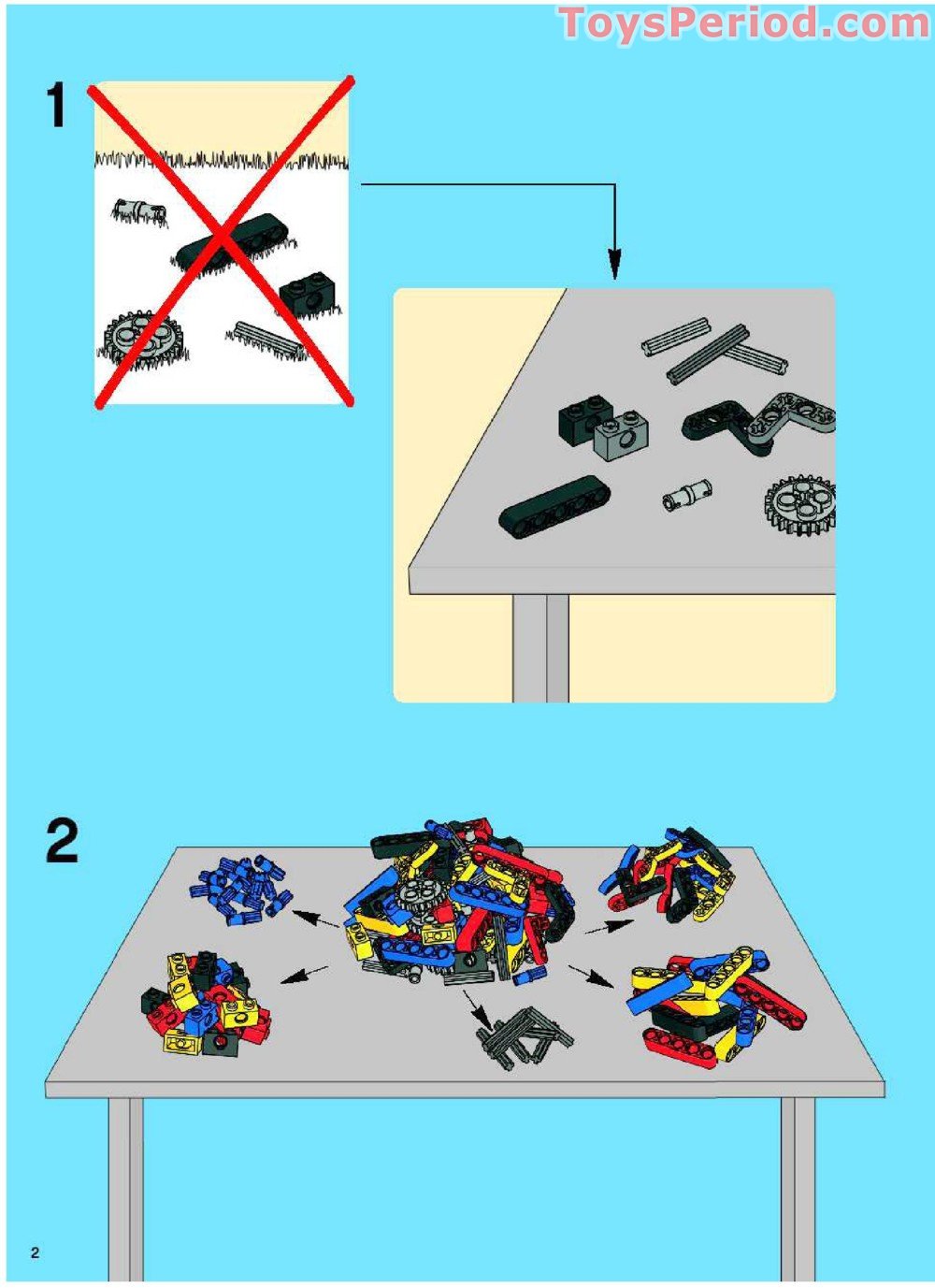 ToysPeriod.com

1

2

2