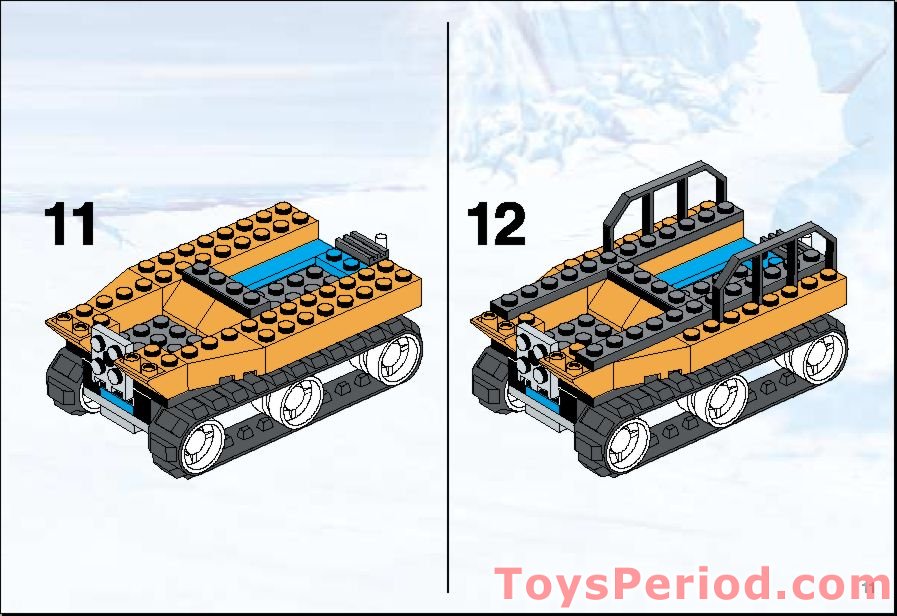 11

12

ToysPeriod.com

11