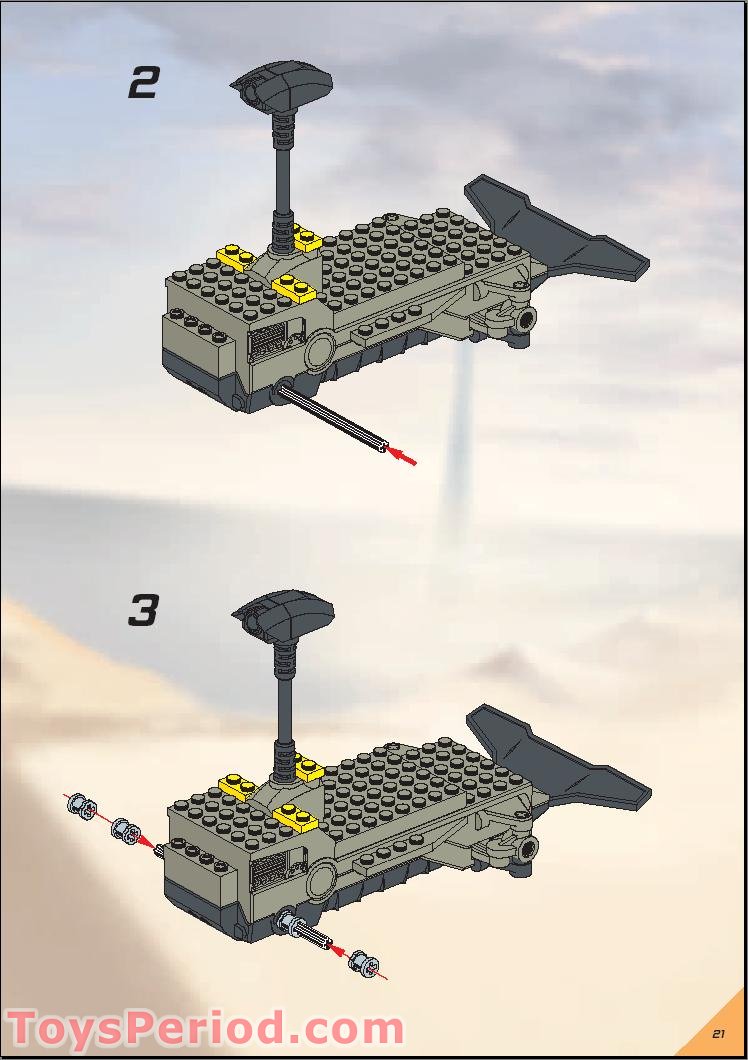 2

3

ToysPeriod.com

21