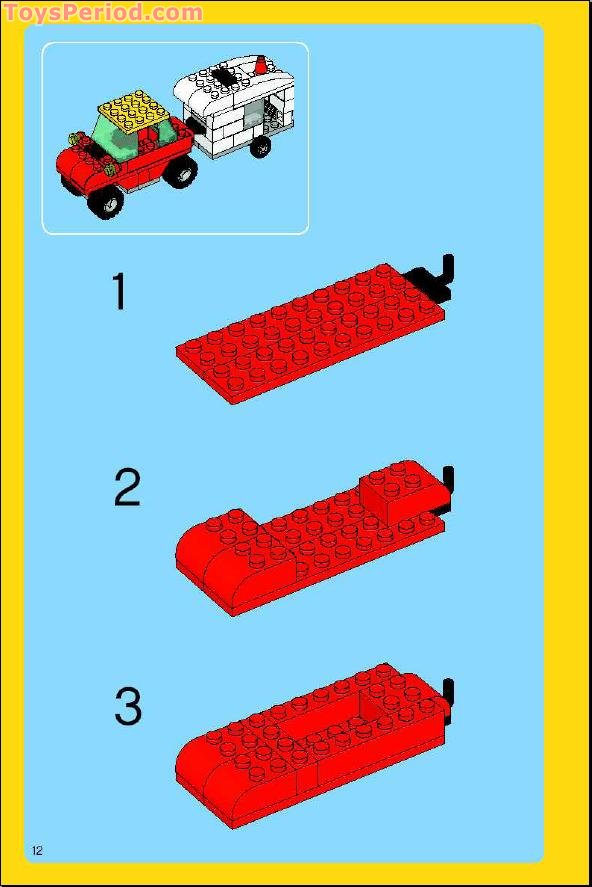 ToysPeriod.com

1

2

3

12