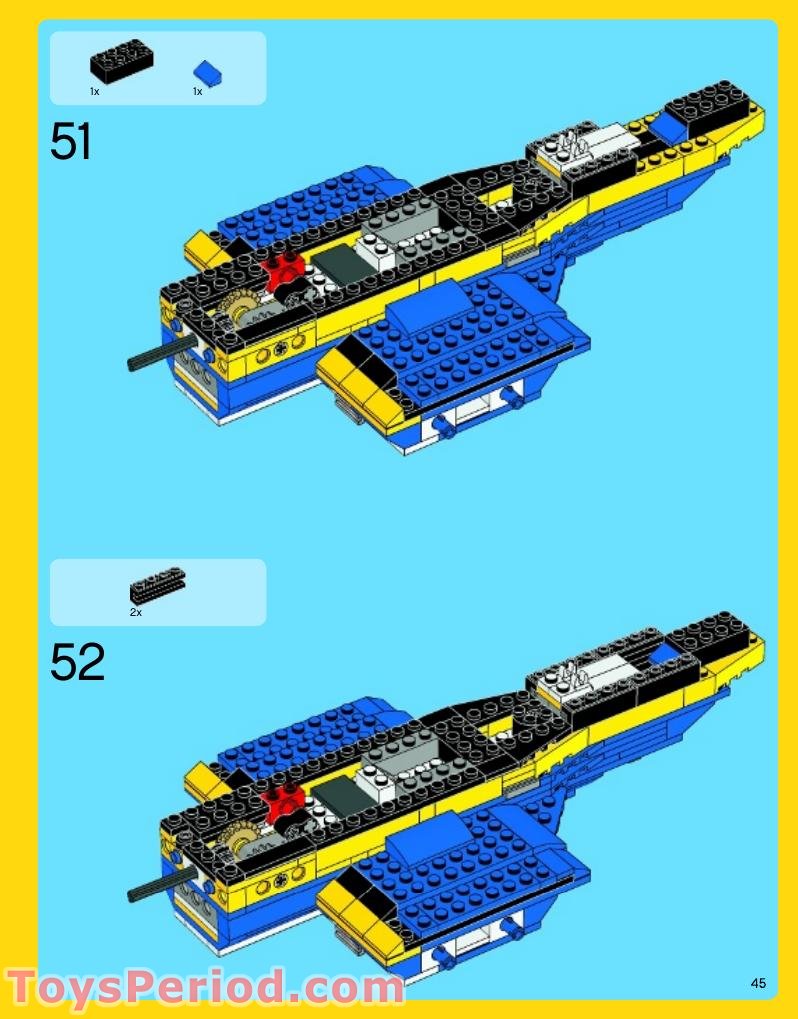 1x
1x
51

2x
52

ToysPeriod.com
45