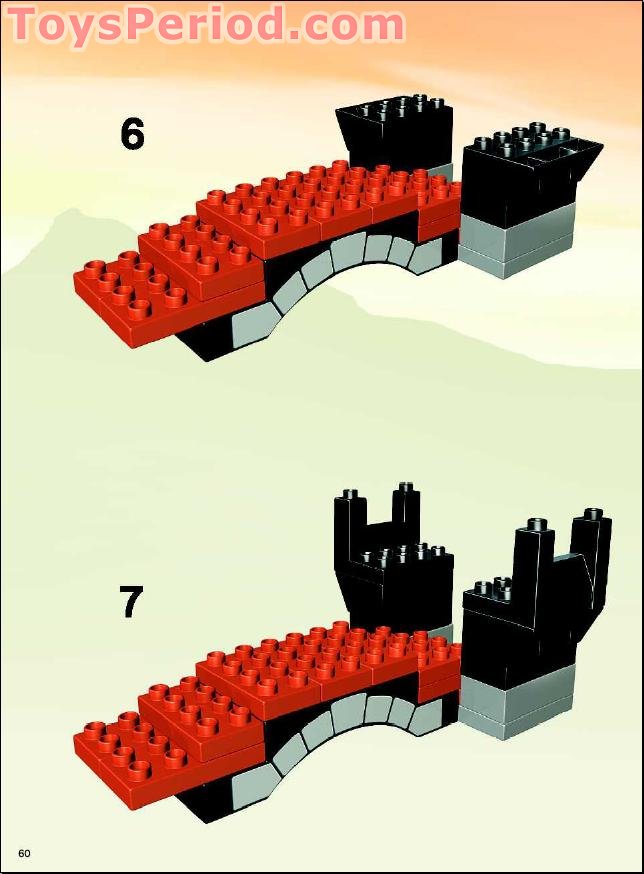 ToysPeriod.com

6

7

60