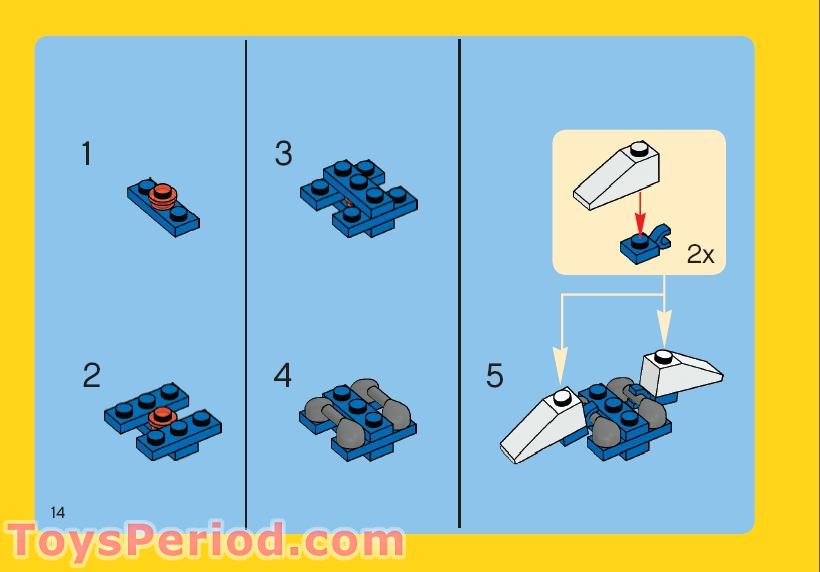 1

2

3

4

2x

5

14

ToysPeriod.com