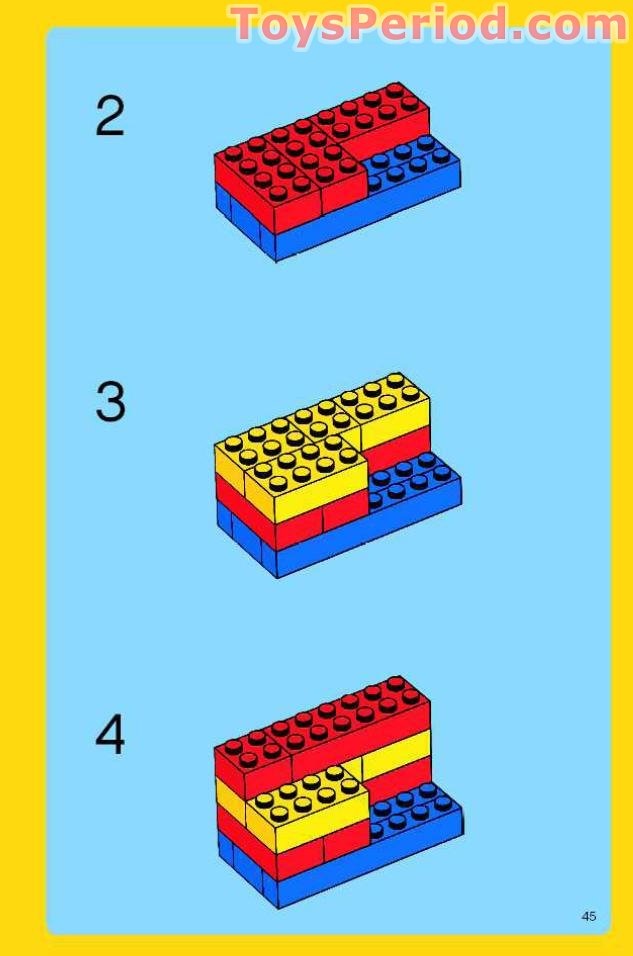 ToysPeriod.com

2

3

4

45