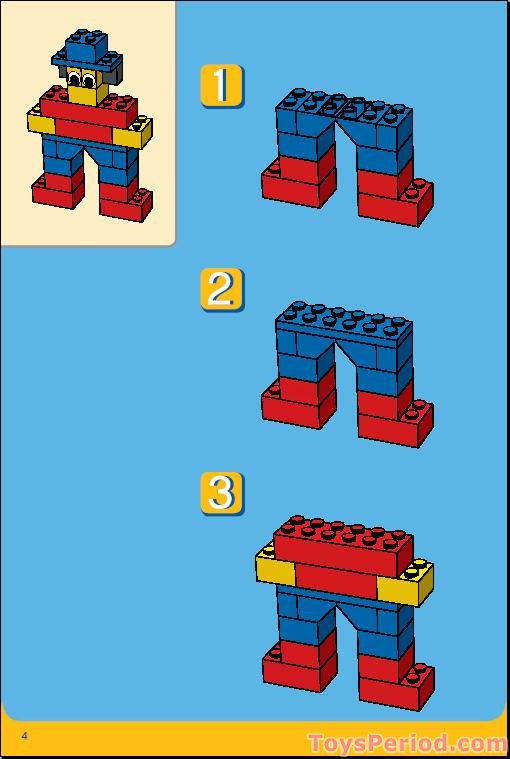 1

2

3

4

ToysPeriod.com