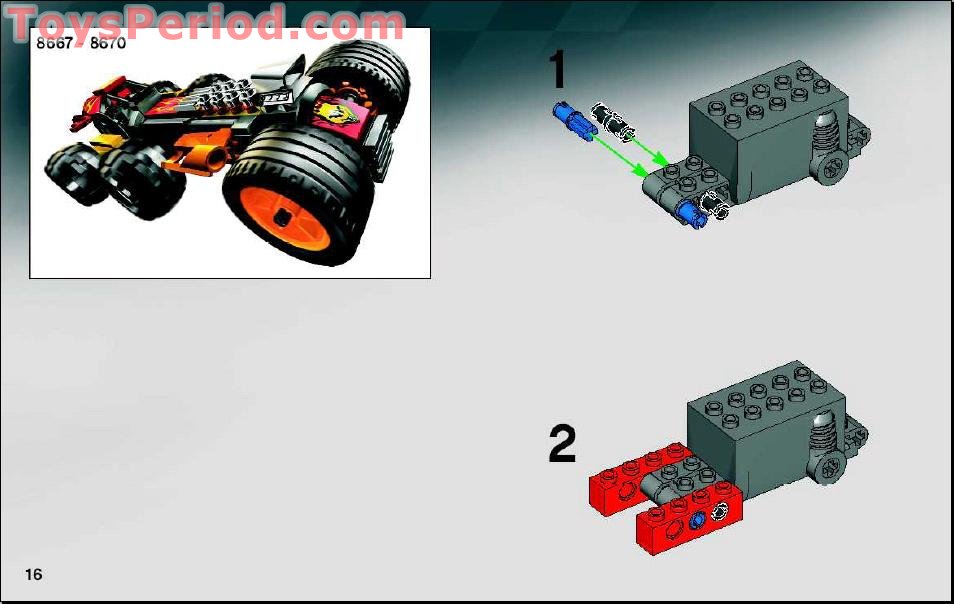 ToysPeriod.com

8667 - 8670

1

2

16