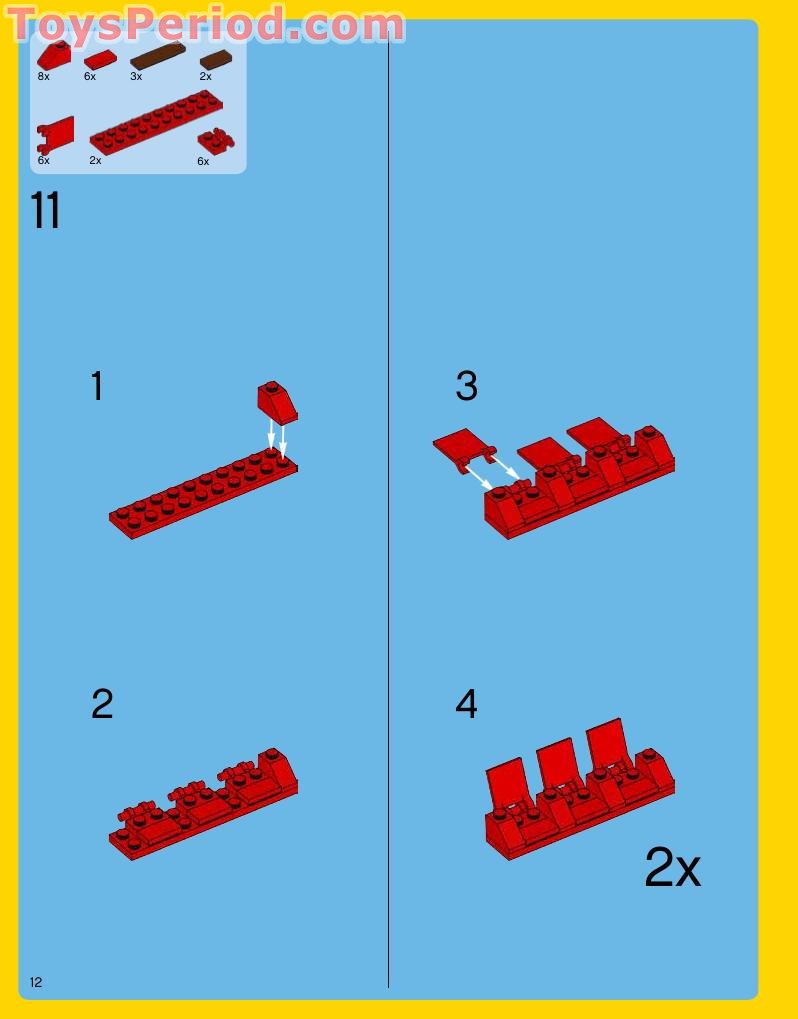 ToysPeriod.com

8x 6x 3x 2x

6x 2x 6x

11

1

2

3

4

2x

12