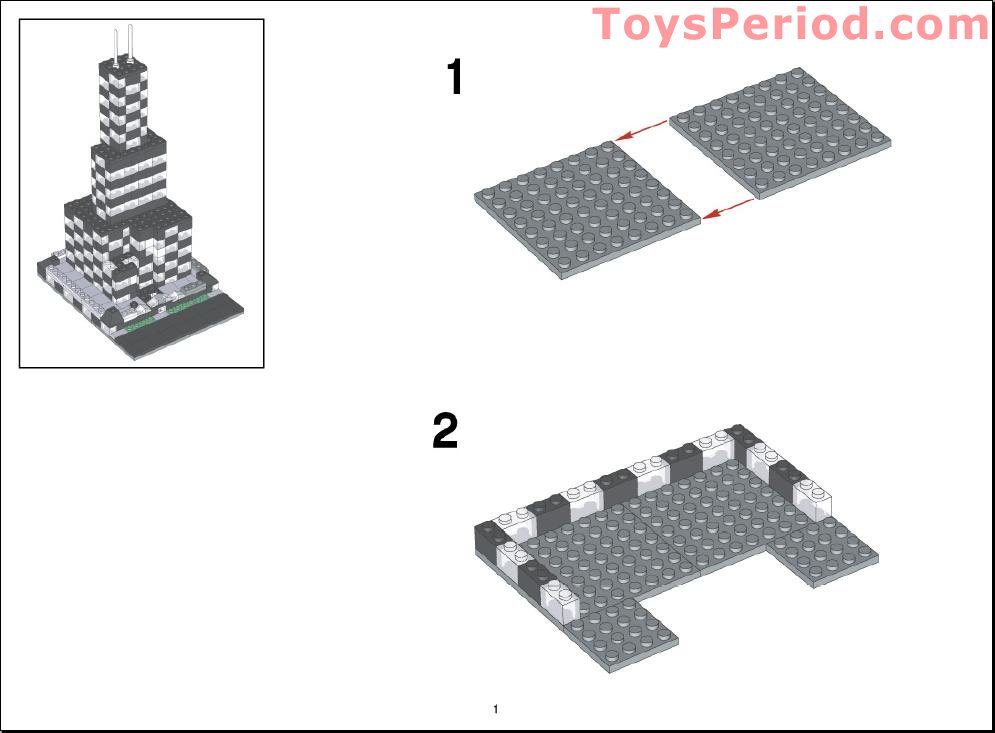 ToysPeriod.com

1

2

1