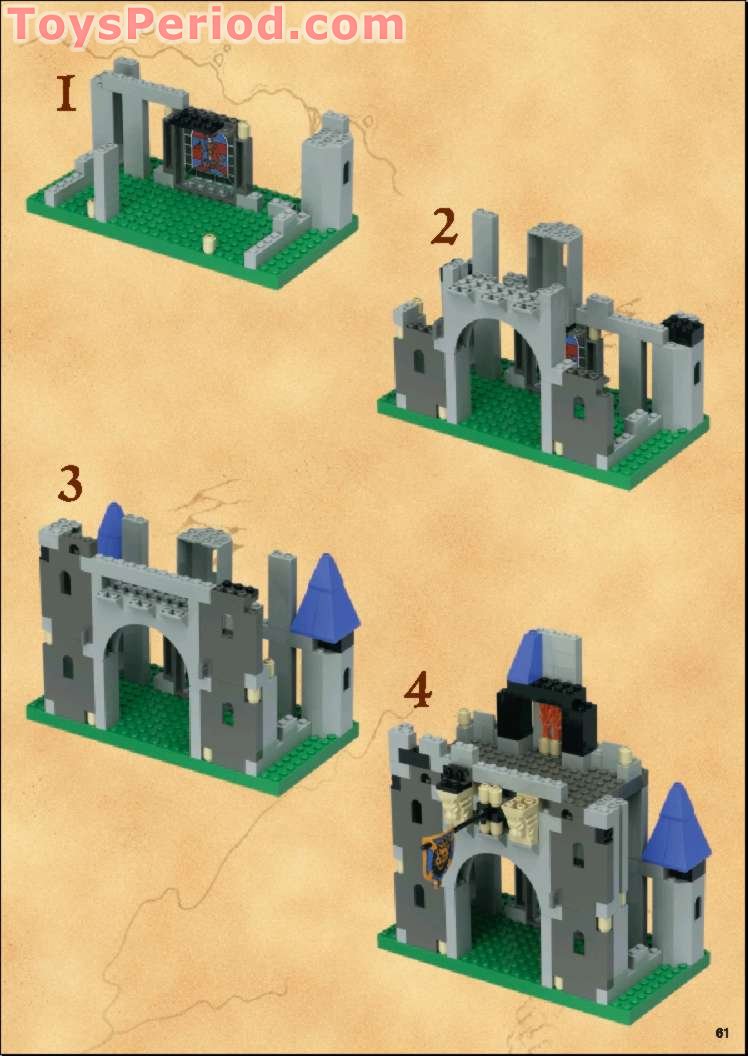 ToysPeriod.com

1

2

3

4

61