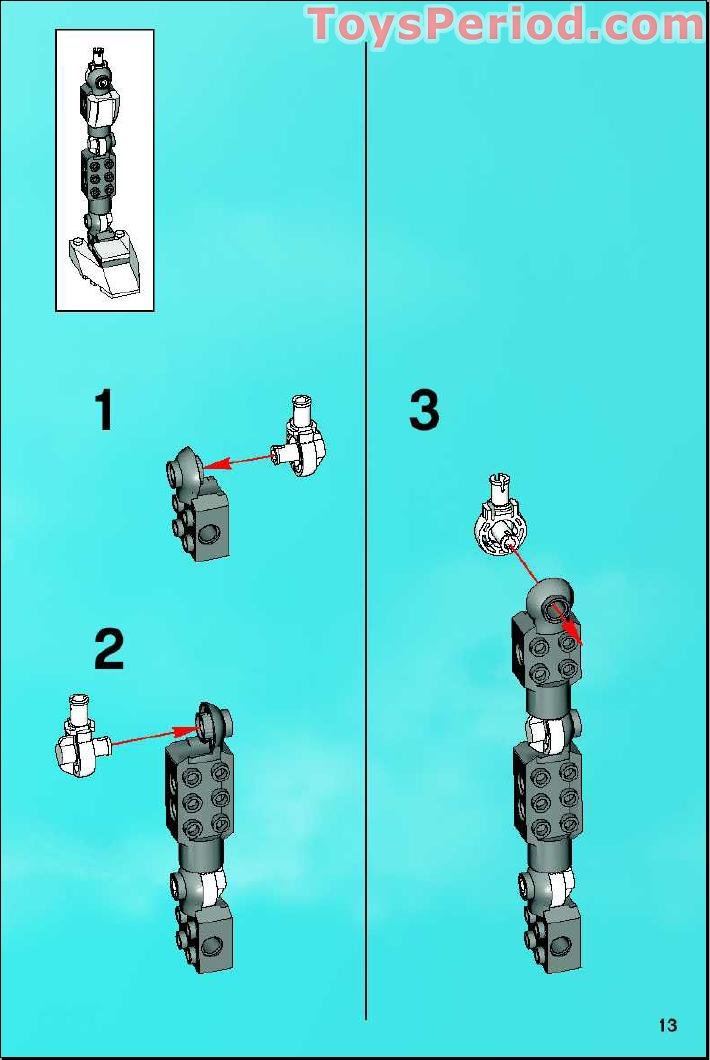 ToysPeriod.com

1

2

3

13