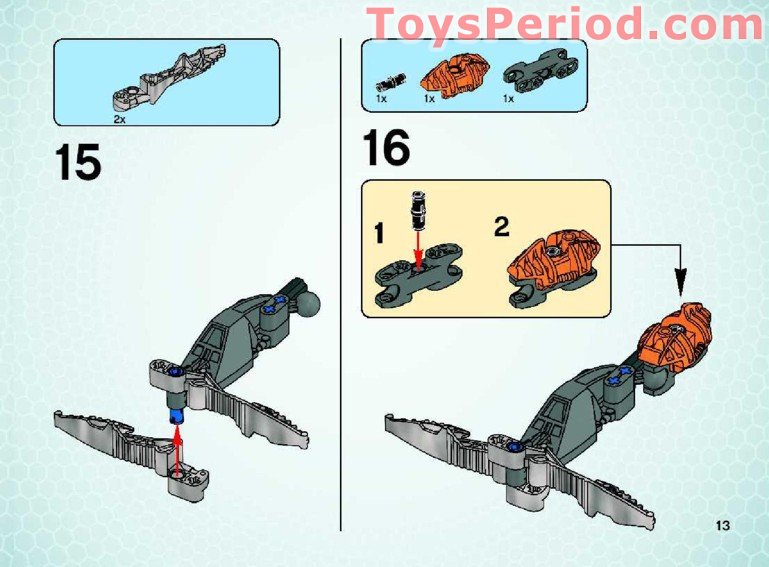 ToysPeriod.com

2x

15

1x 1x 1x

16

1

2

13