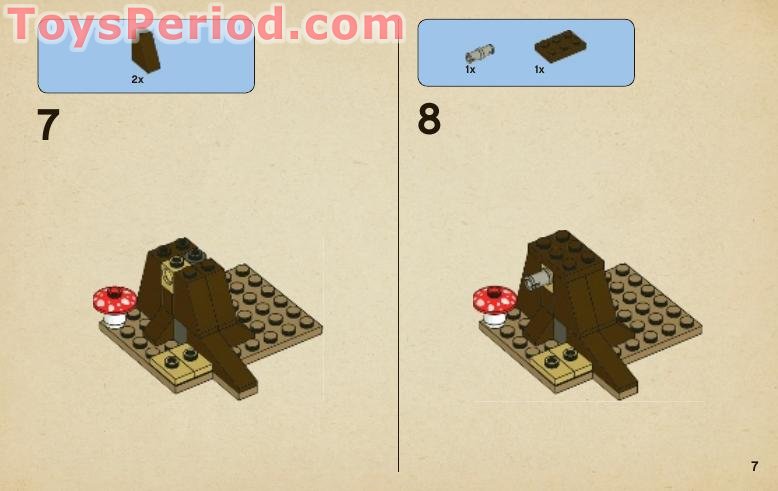 ToysPeriod.com

2x

7

1x 1x

8

7