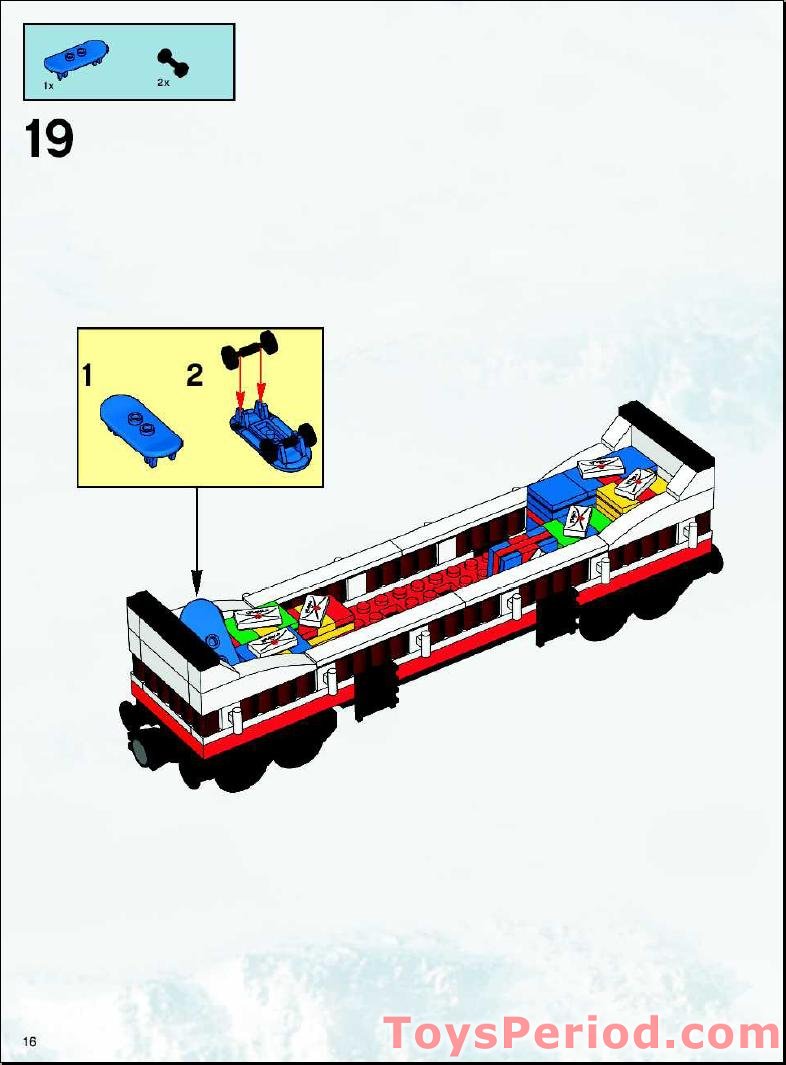 1x
2x

19

1
2

16

ToysPeriod.com