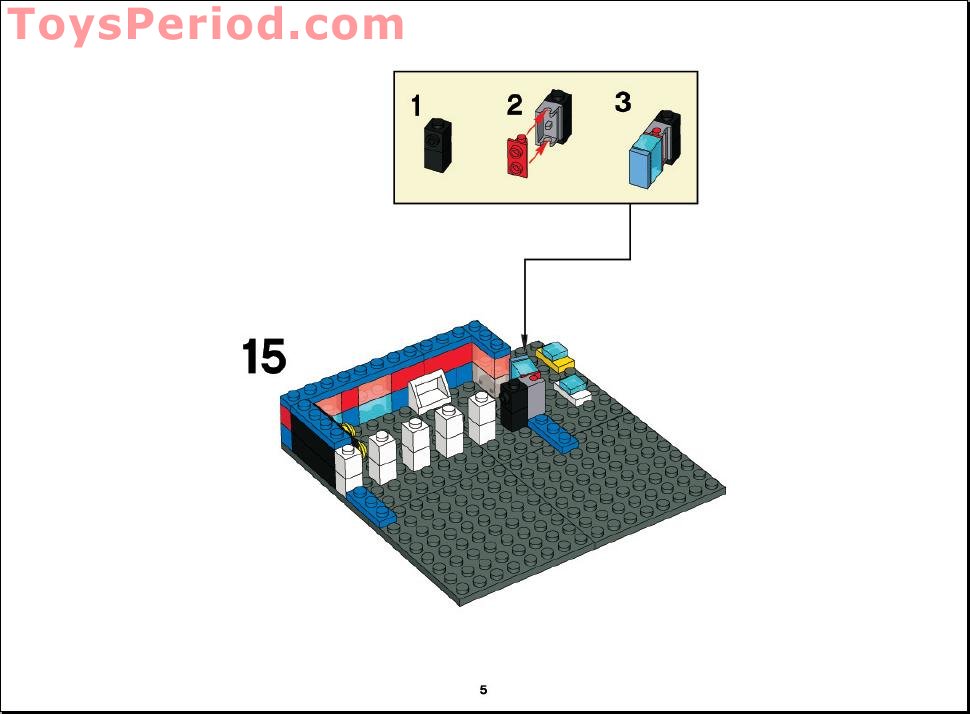 ToysPeriod.com

1 2 3

15

5