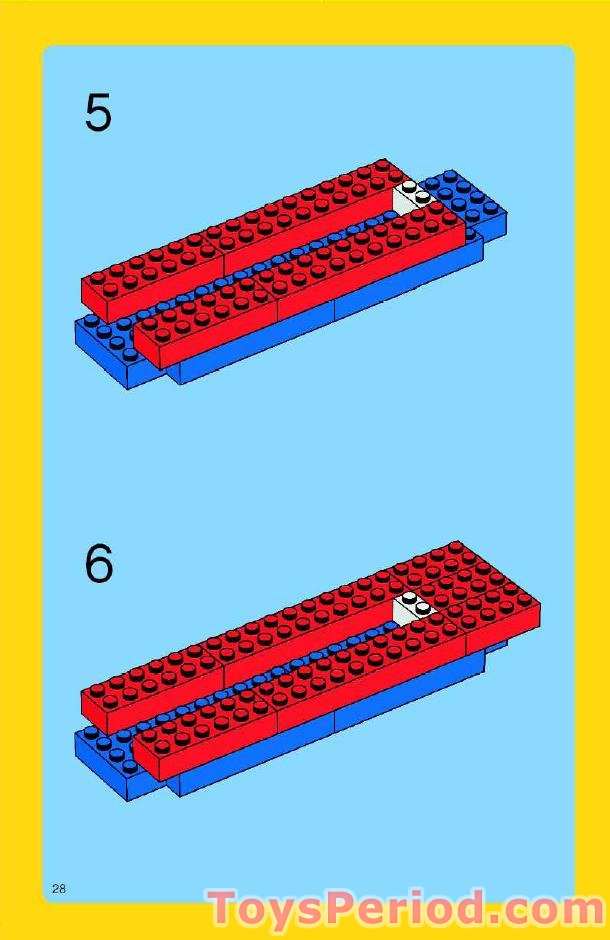 5

6

28

ToysPeriod.com