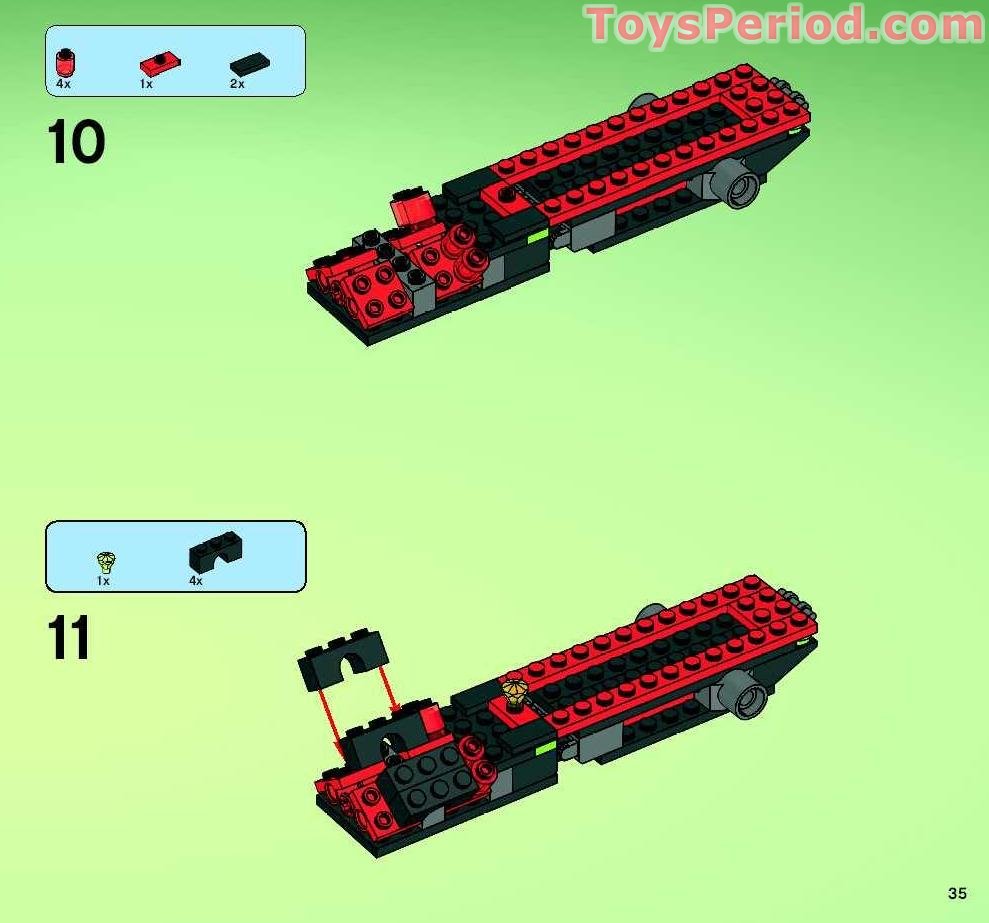 ToysPeriod.com

4x
1x
2x

10

1x
4x

11

35