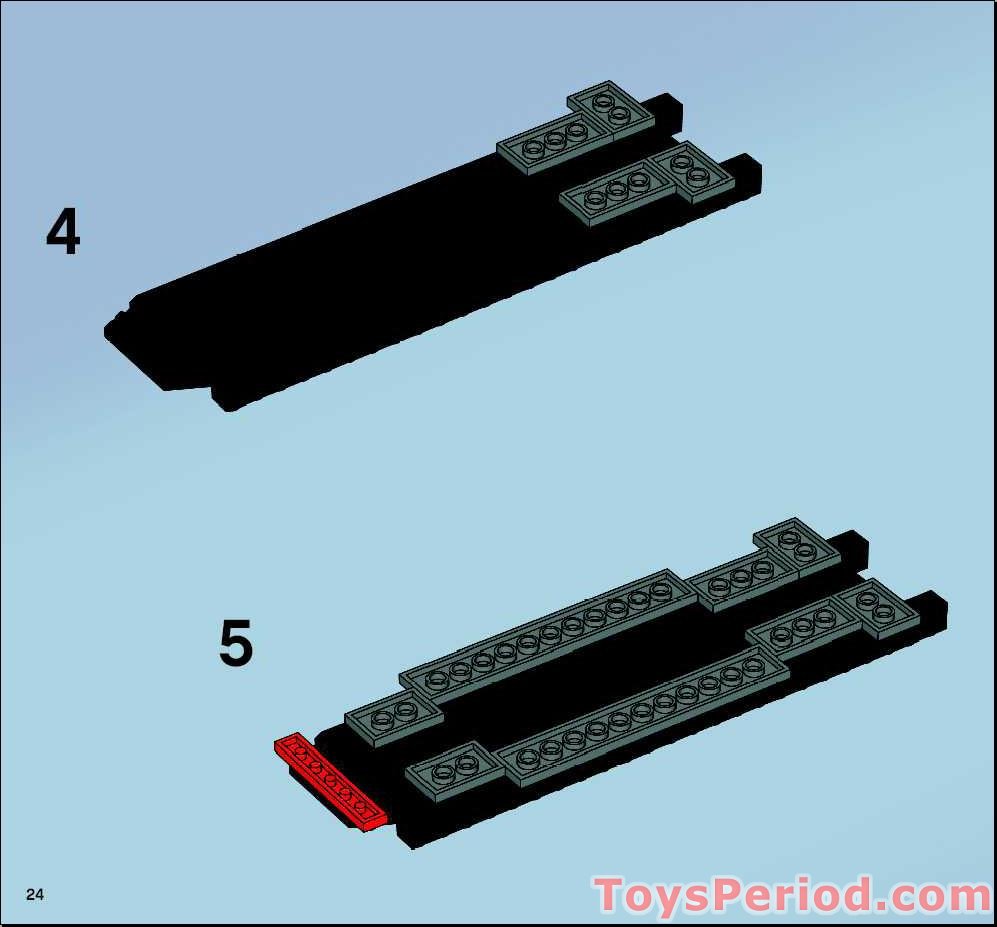 4

5

24

ToysPeriod.com