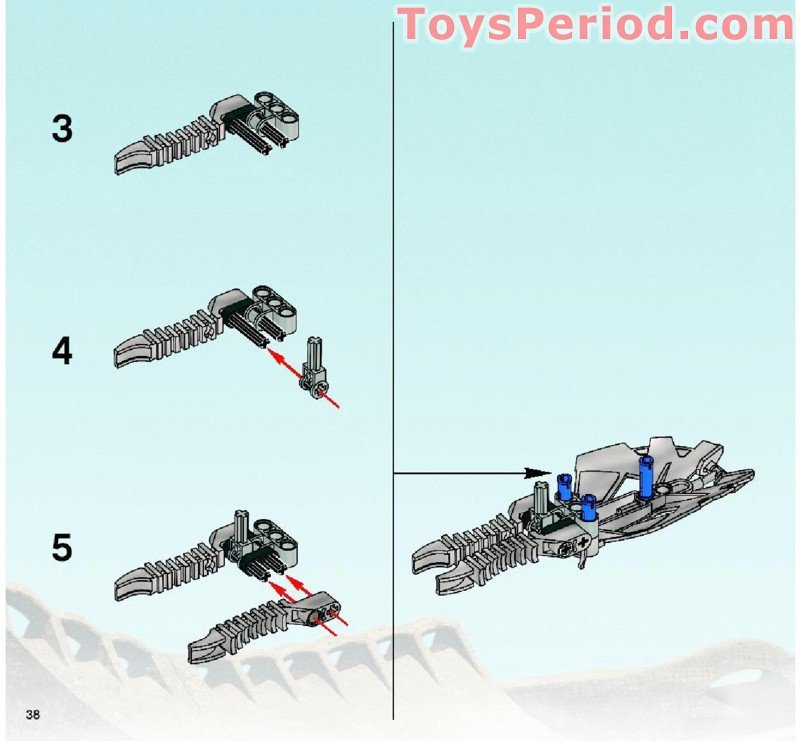 ToysPeriod.com

3

4

5

38