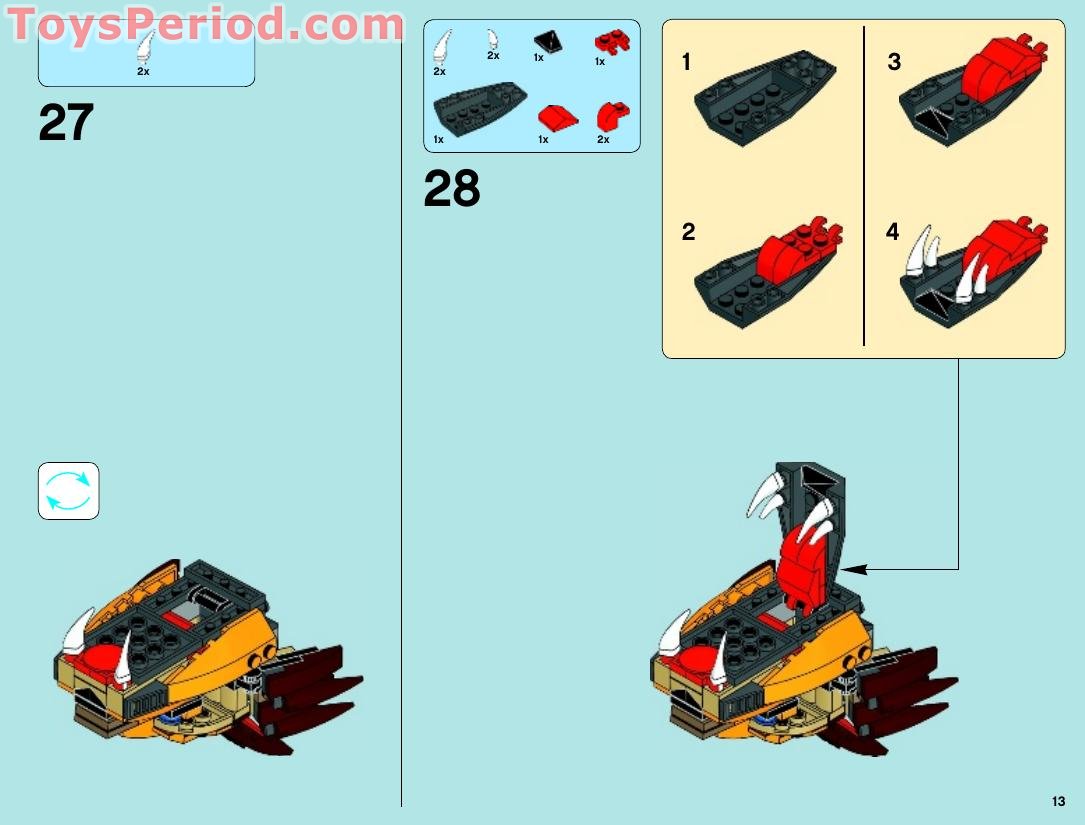 ToysPeriod.com

2x

27

2x 2x 1x 1x

1x 1x 2x

28

1

2

3

4

13