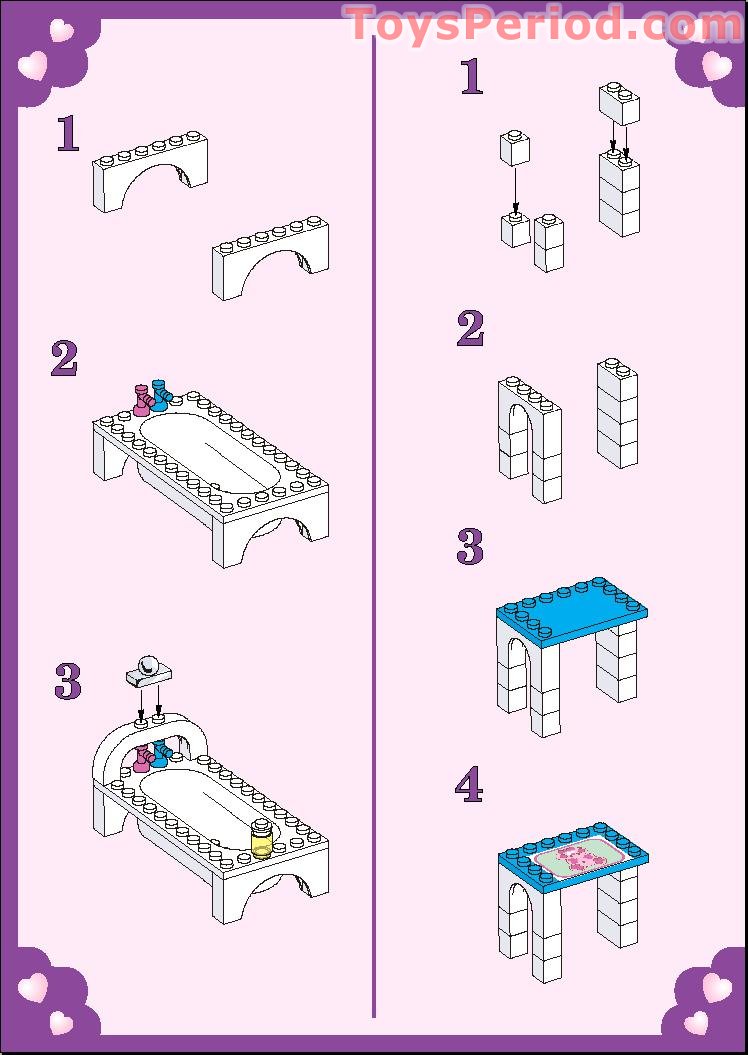 ToysPeriod.com

1

2

3

1

2

3

4