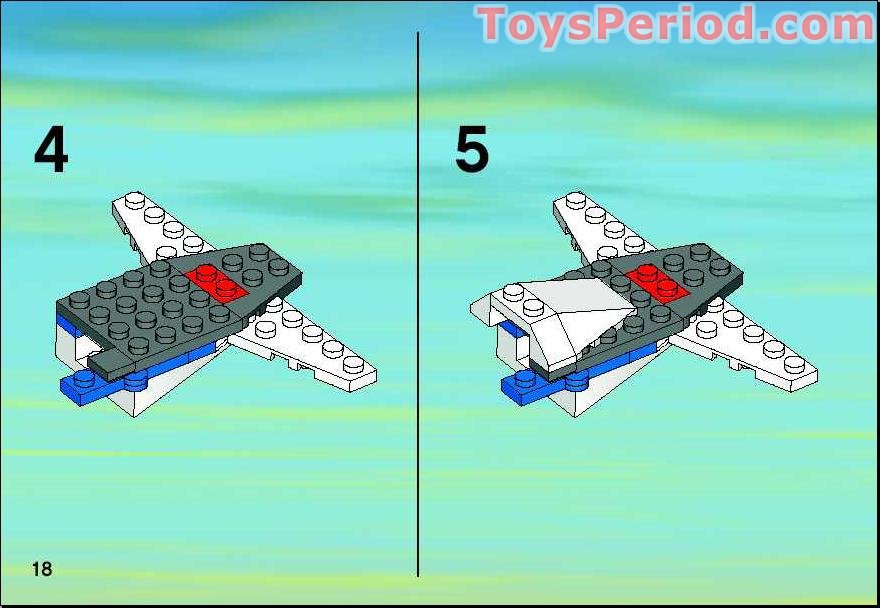 ToysPeriod.com

4

5

18