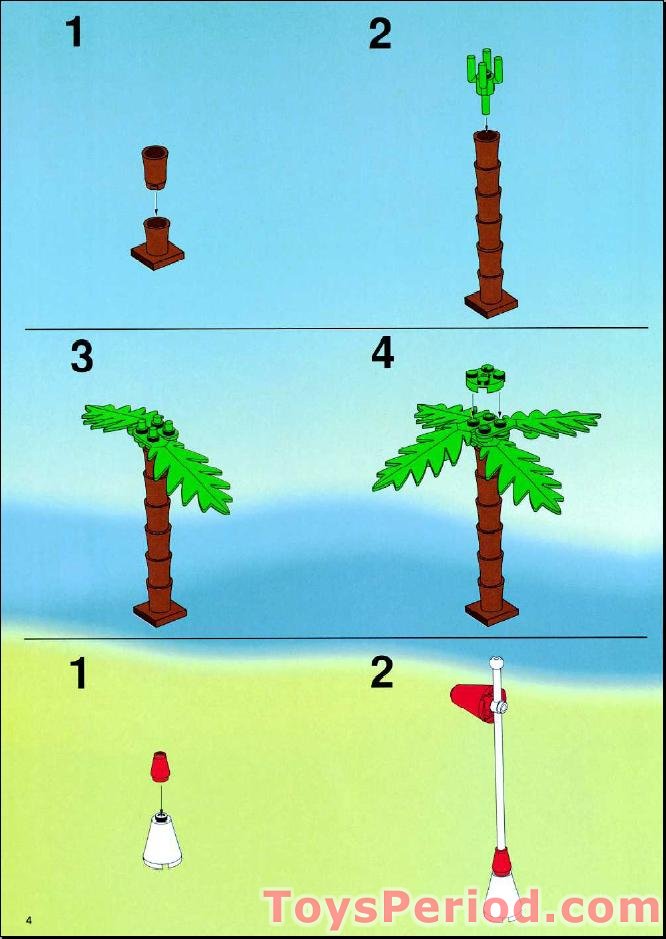 1

2

3

4

1

2

4

ToysPeriod.com