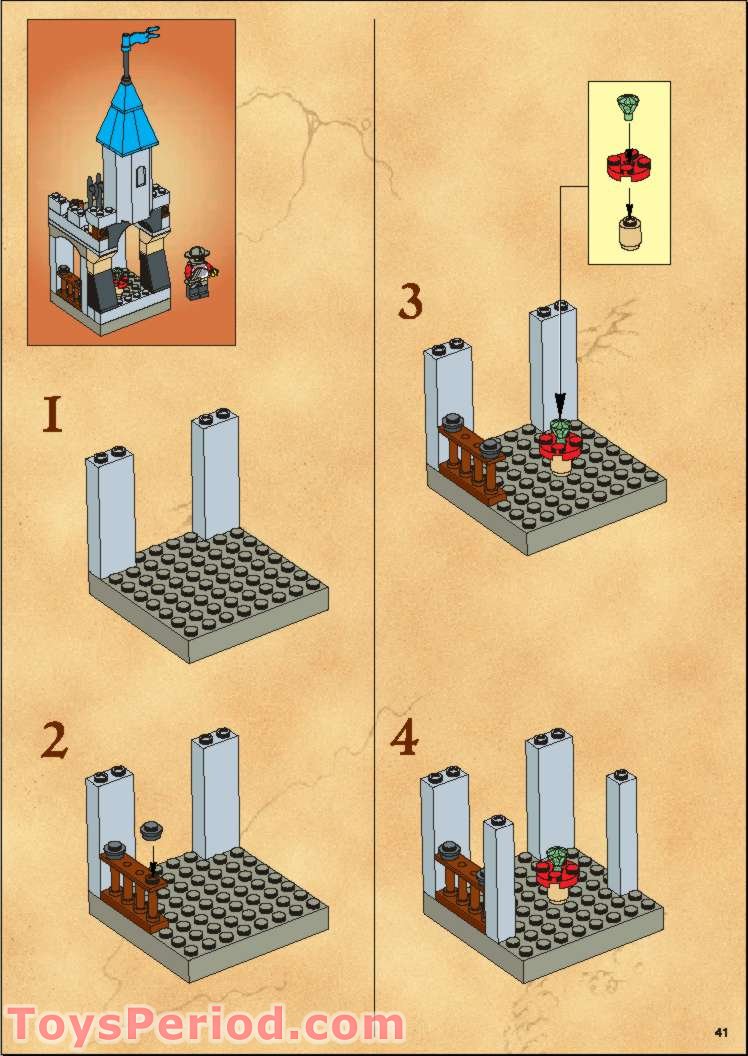 1

2

3

4

ToysPeriod.com

41