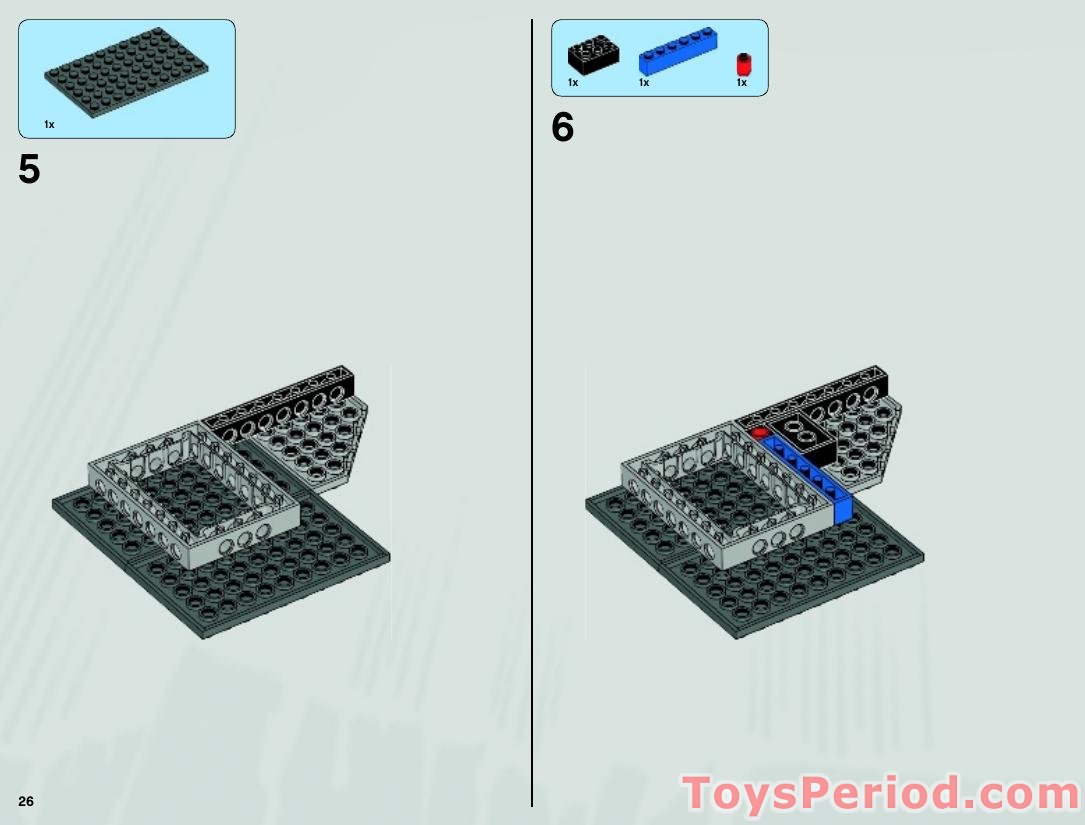 1x

5

1x 1x 1x

6

26

ToysPeriod.com