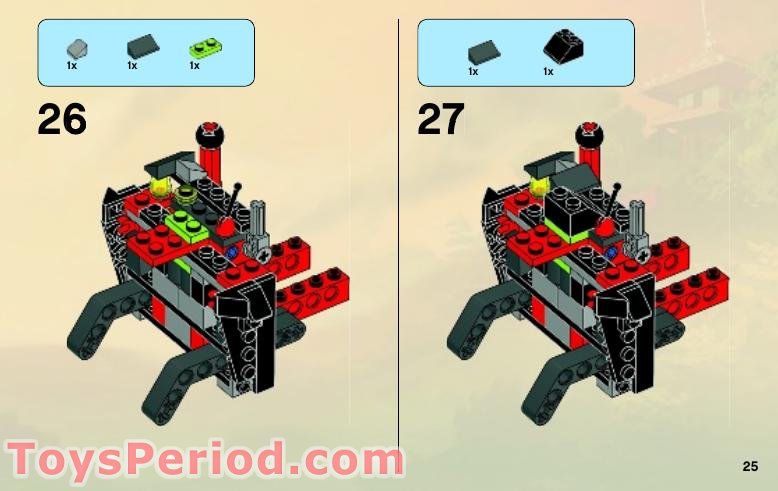 1x 1x 1x

26

1x 1x

27

ToysPeriod.com

25