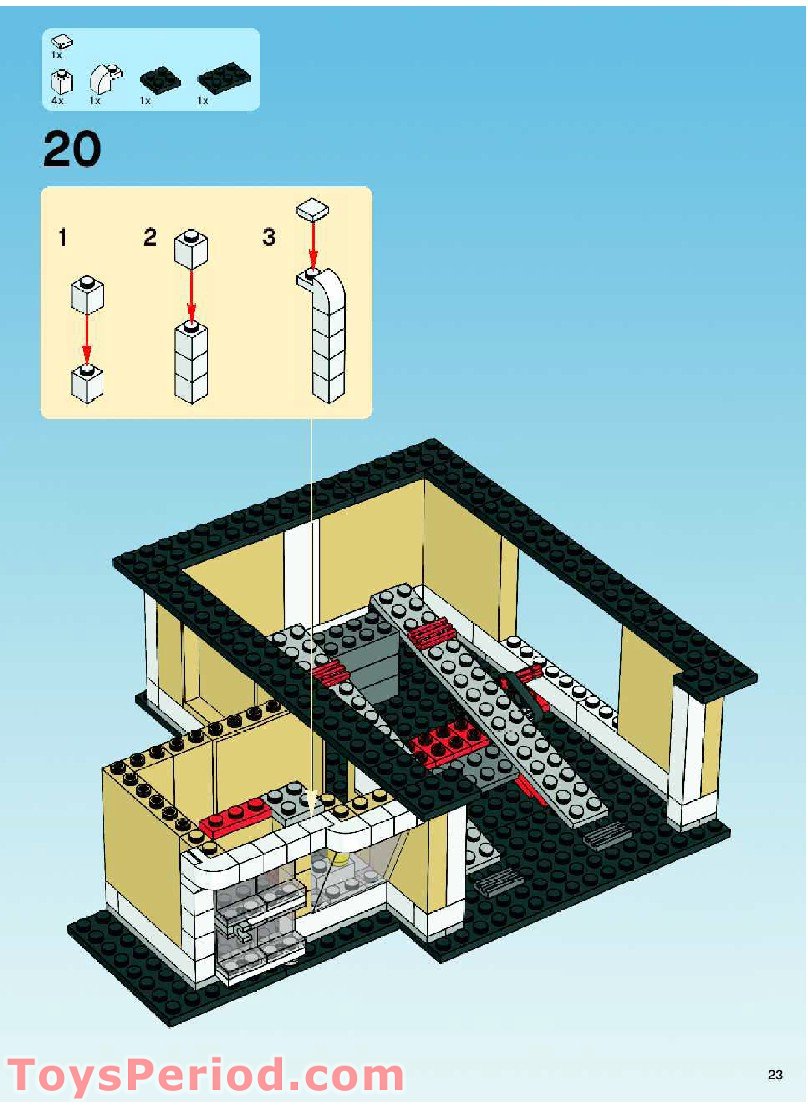 1x
4x 1x 1x 1x

20

1 2 3

ToysPeriod.com

23