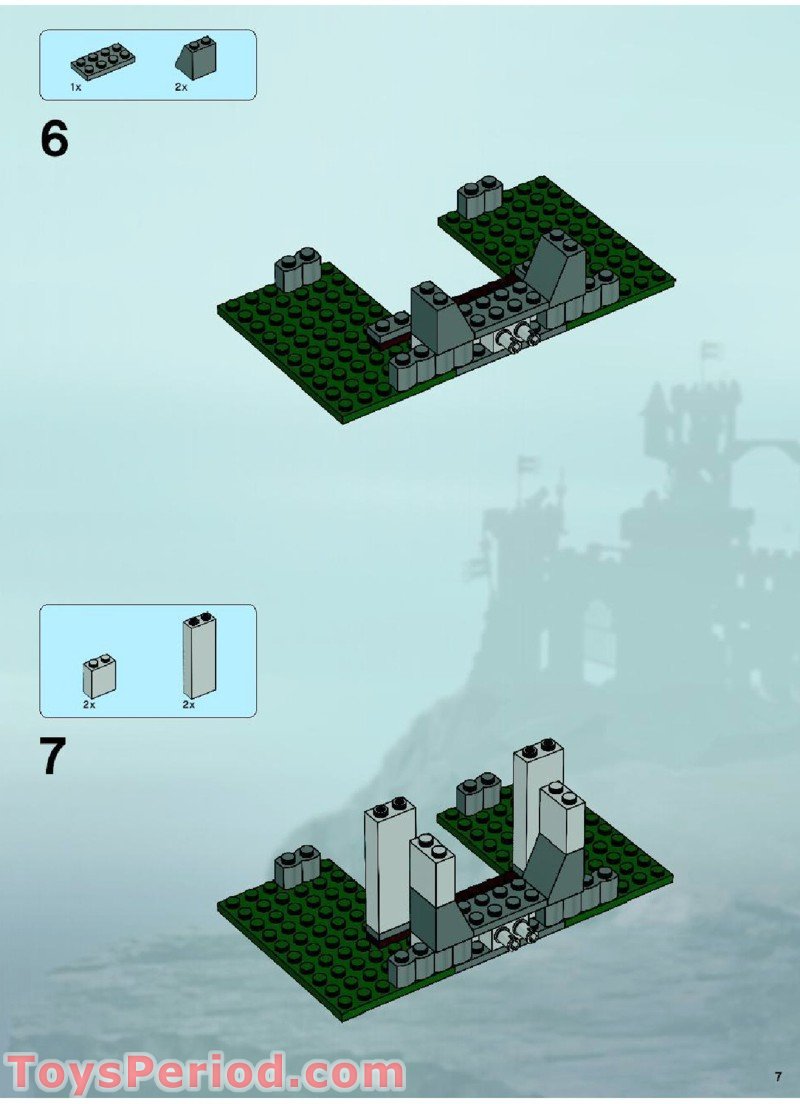 1x 2x

6

2x 2x

7

ToysPeriod.com

7