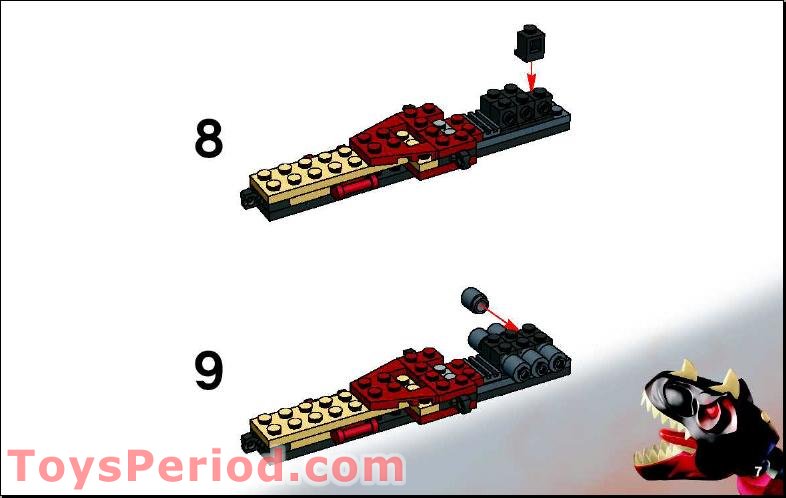 8

9

ToysPeriod.com

7