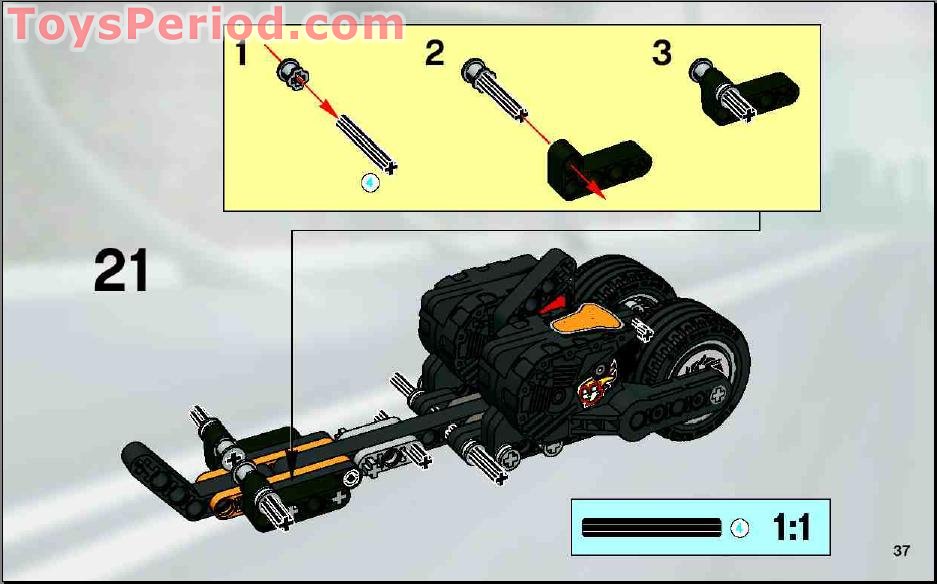 ToysPeriod.com

1

4

2

3

21

4

1:1

37