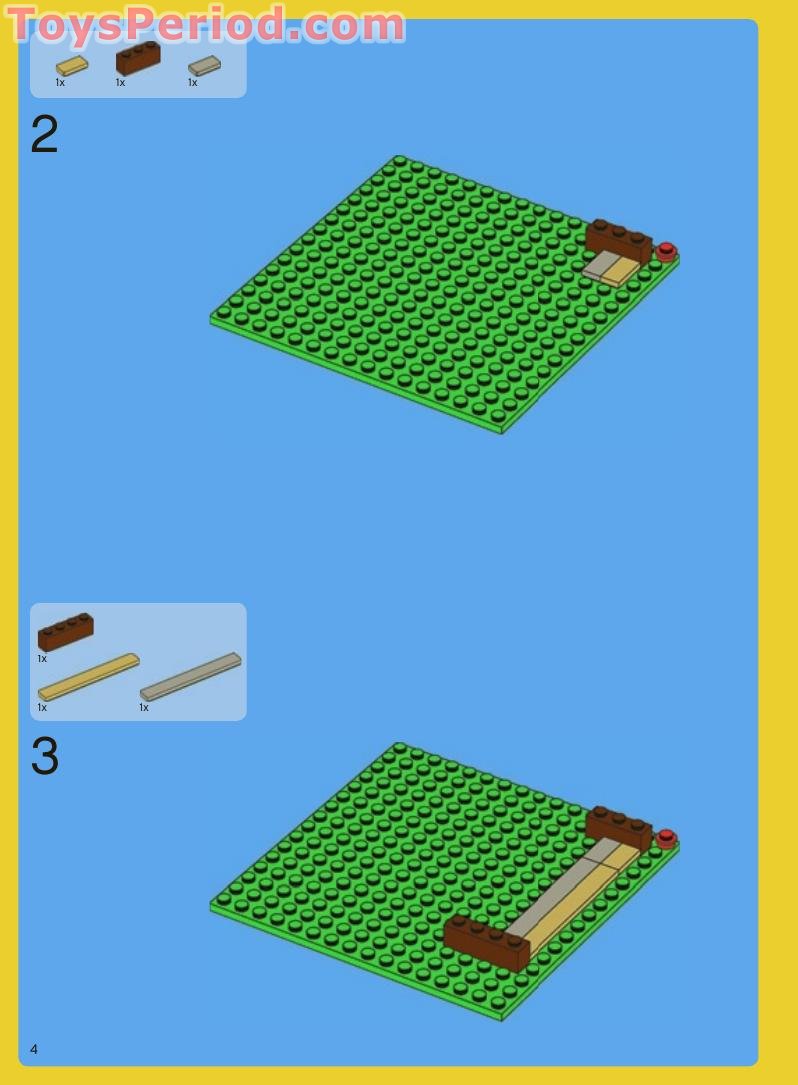 ToysPeriod.com

1x 1x 1x

2

1x

1x 1x

3

4