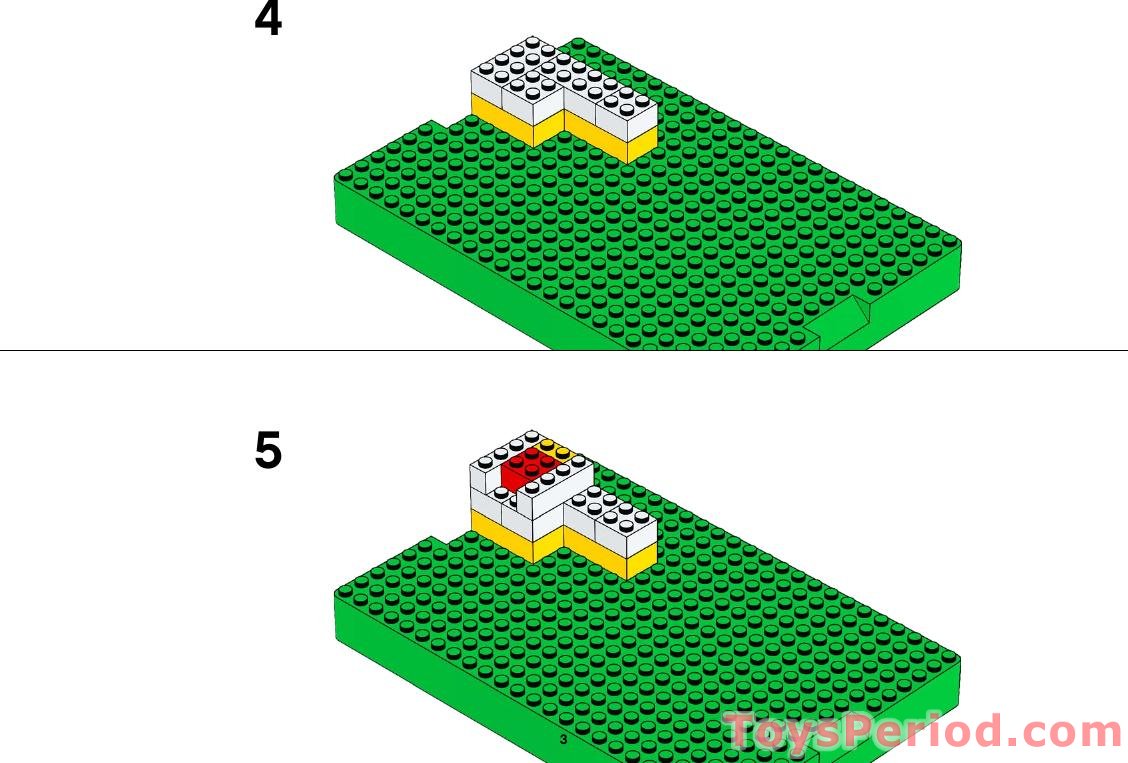 4

5

3

ToysPeriod.com