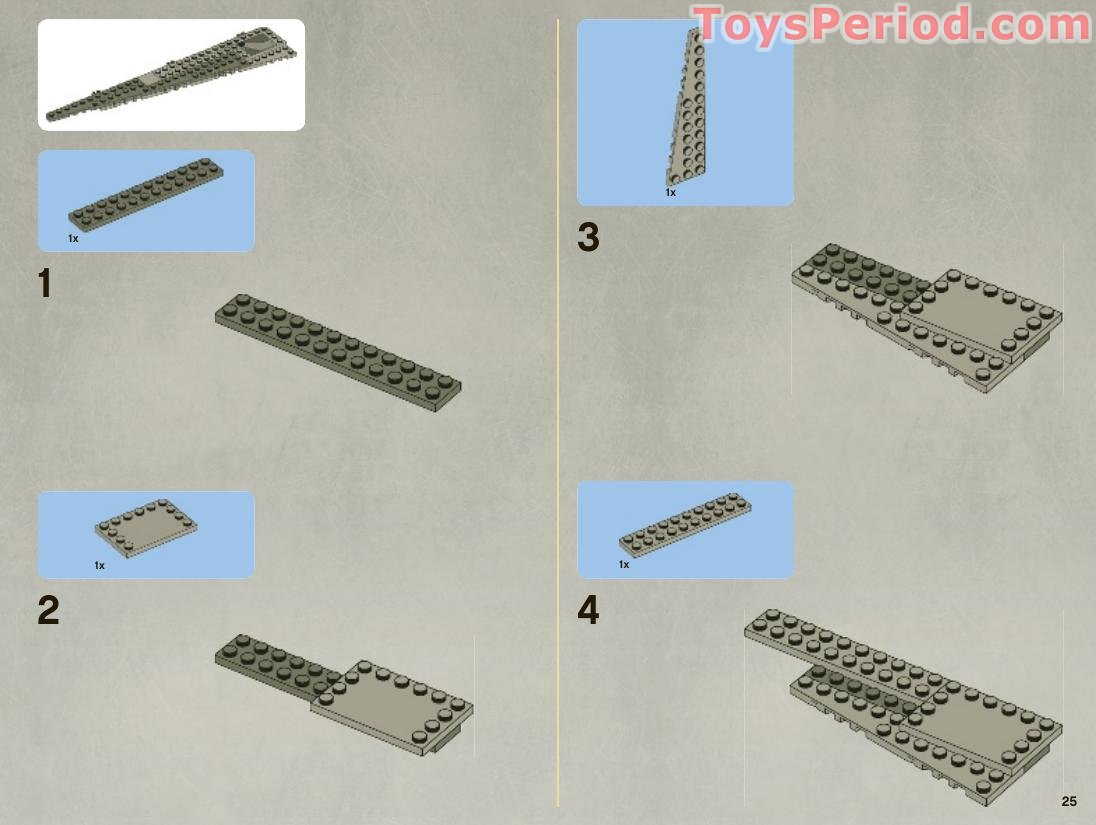 ToysPeriod.com

1x

1

1x

2

1x

3

1x

4

25