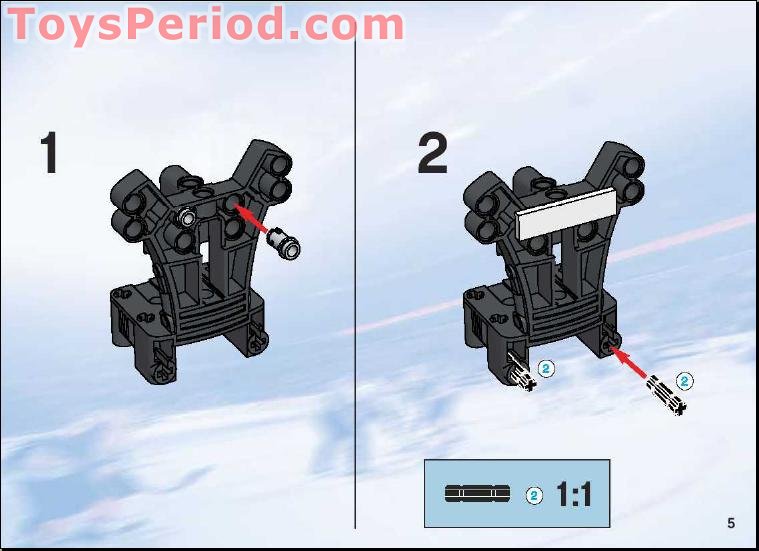 ToysPeriod.com

1

2

2

2

2 1:1

5