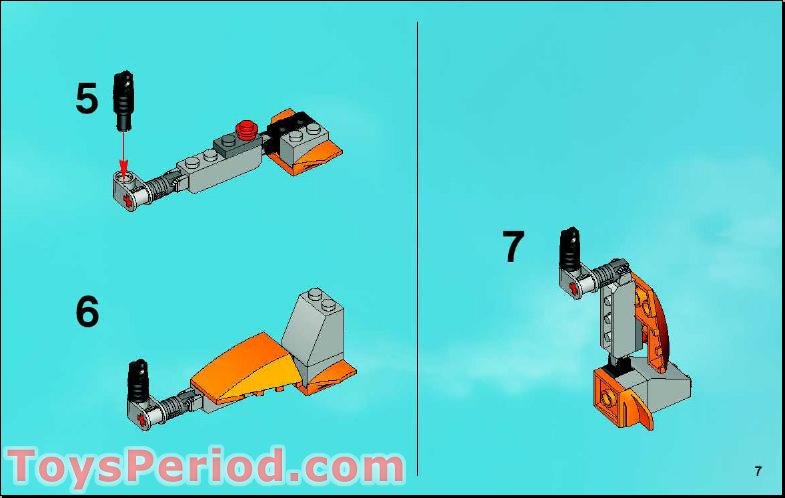 5

6

7

ToysPeriod.com

7