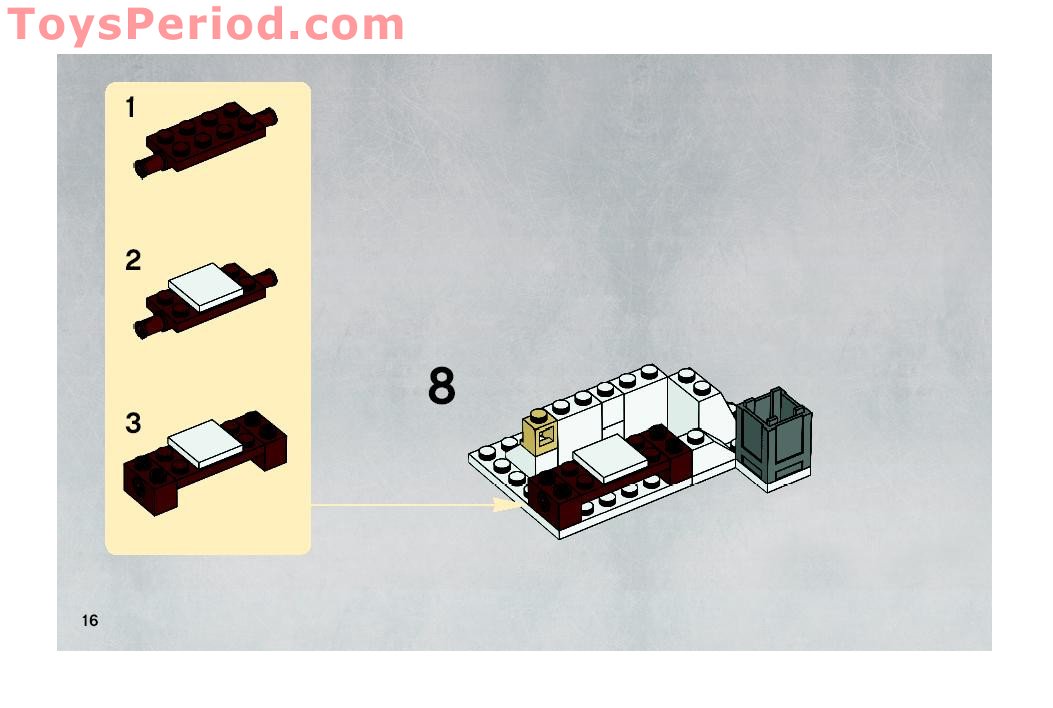 ToysPeriod.com

1

2

3

8

16