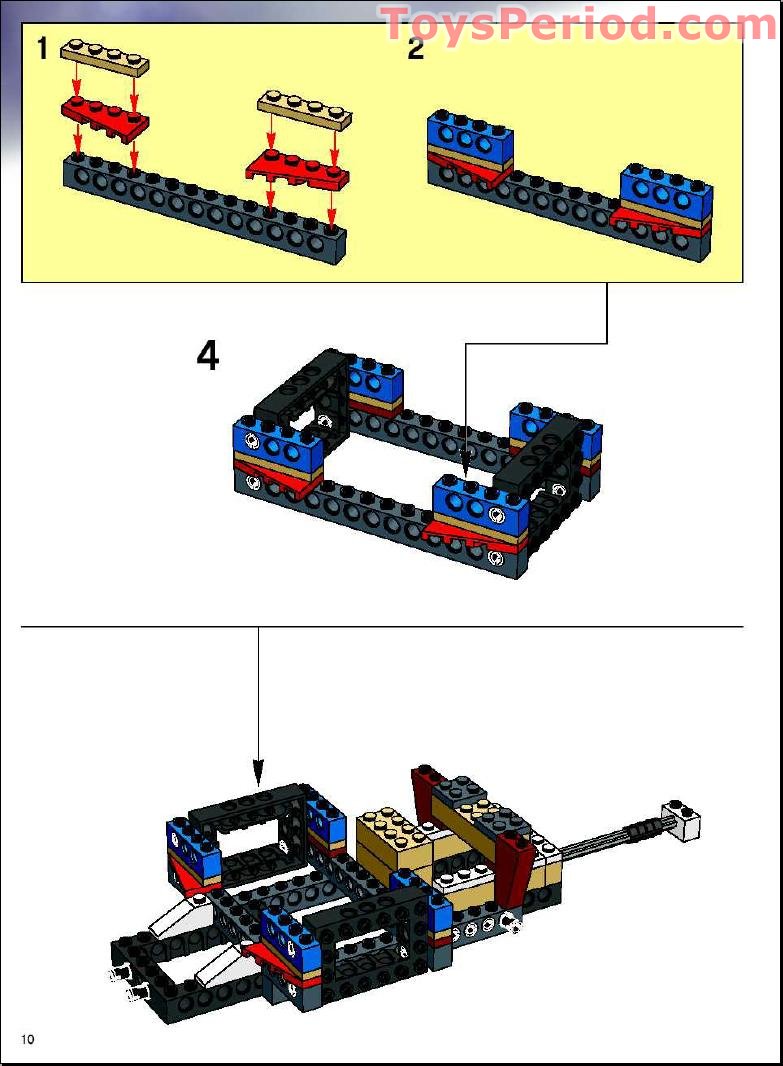 ToysPeriod.com

1

2

4

10