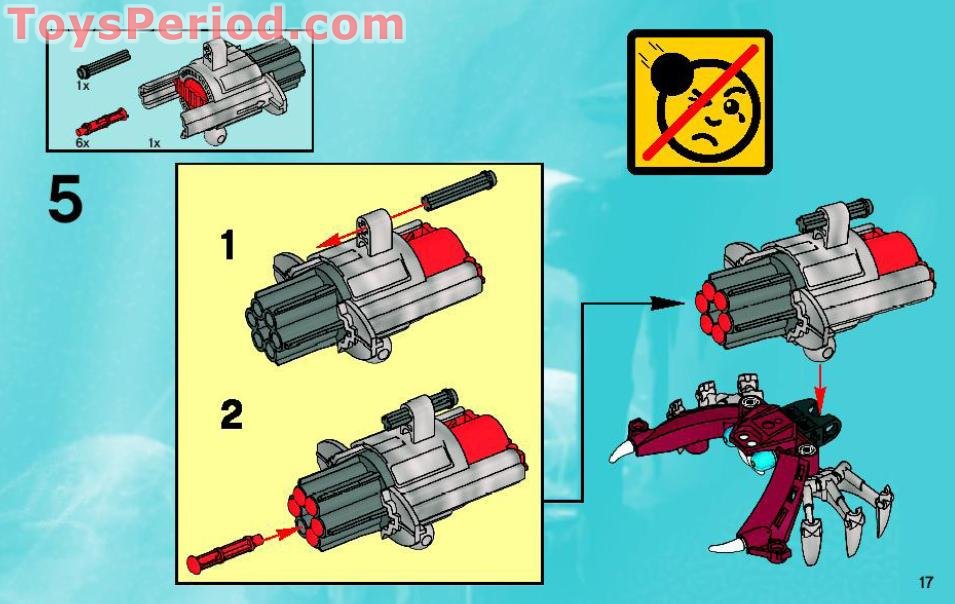 ToysPeriod.com

1x

6x

1x

5

1

2

17