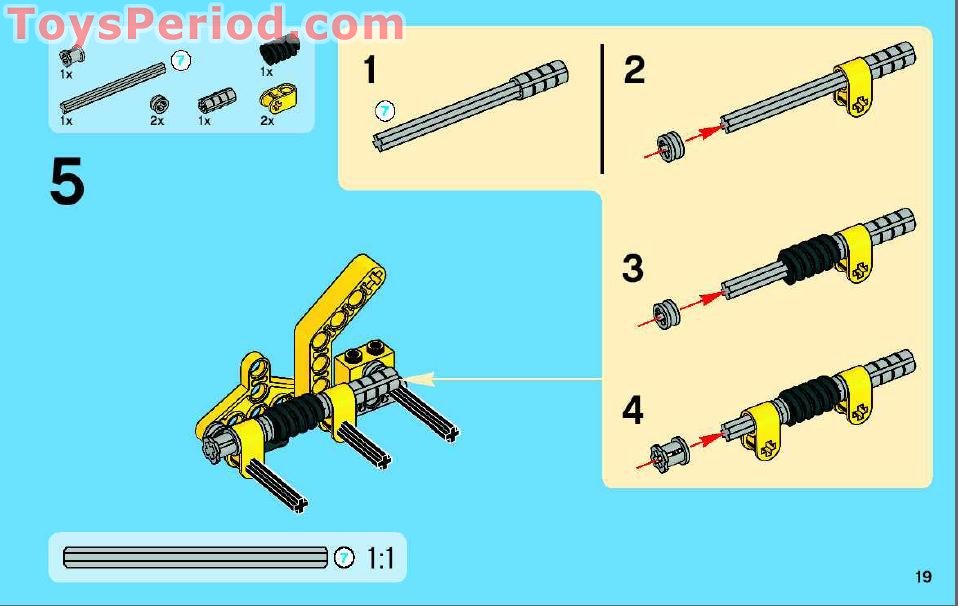 ToysPeriod.com

1x
7
1x
1x
2x
1x
2x

5

1
7

2

3

4

7 1:1

19