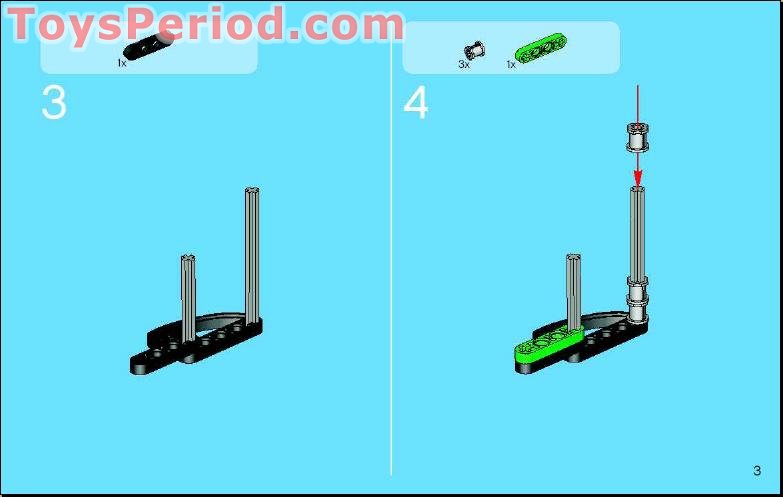 ToysPeriod.com

1x

3

3x 1x

4

3